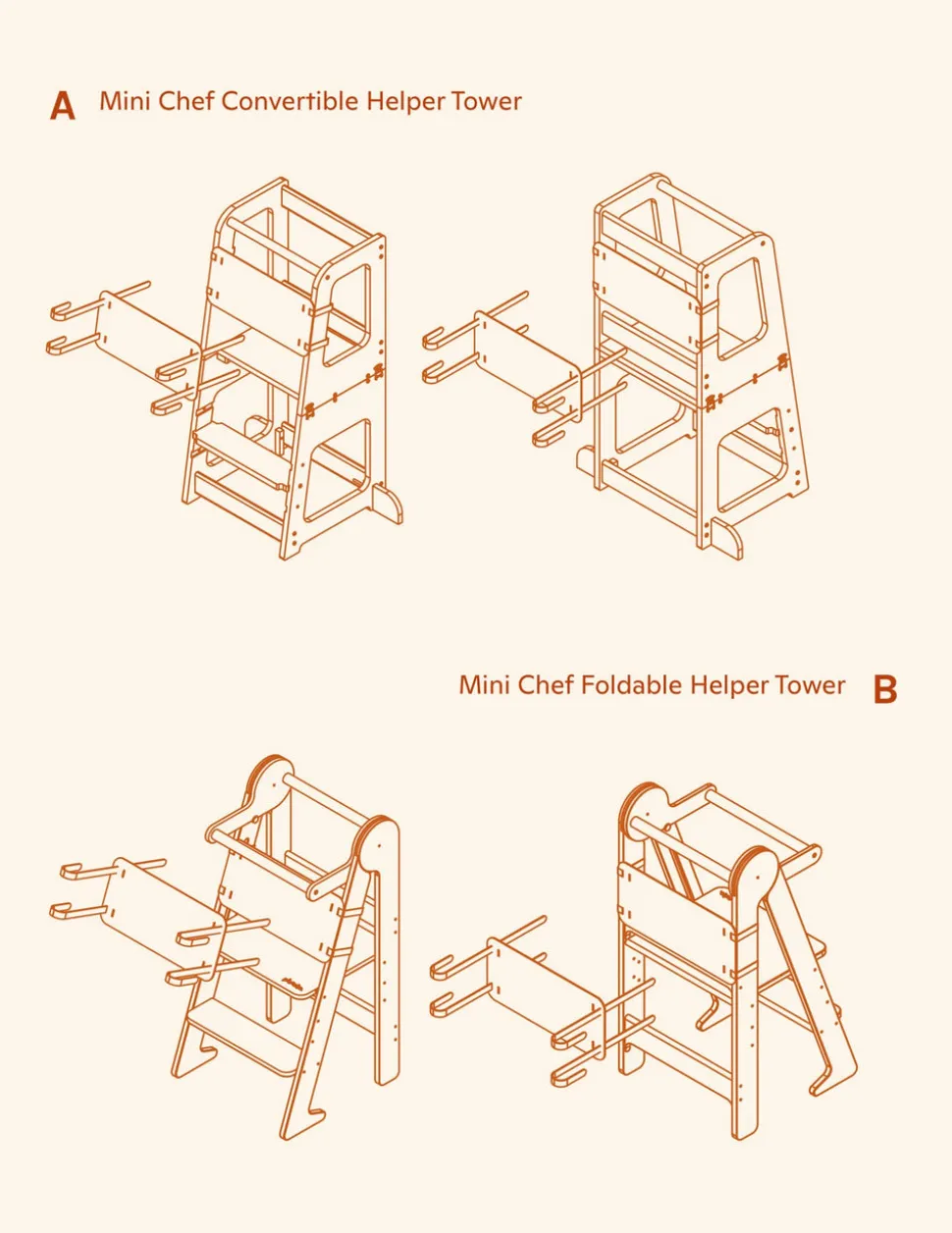 A Mini Chef Convertible Helper Tower

Mini Chef Foldable Helper Tower B