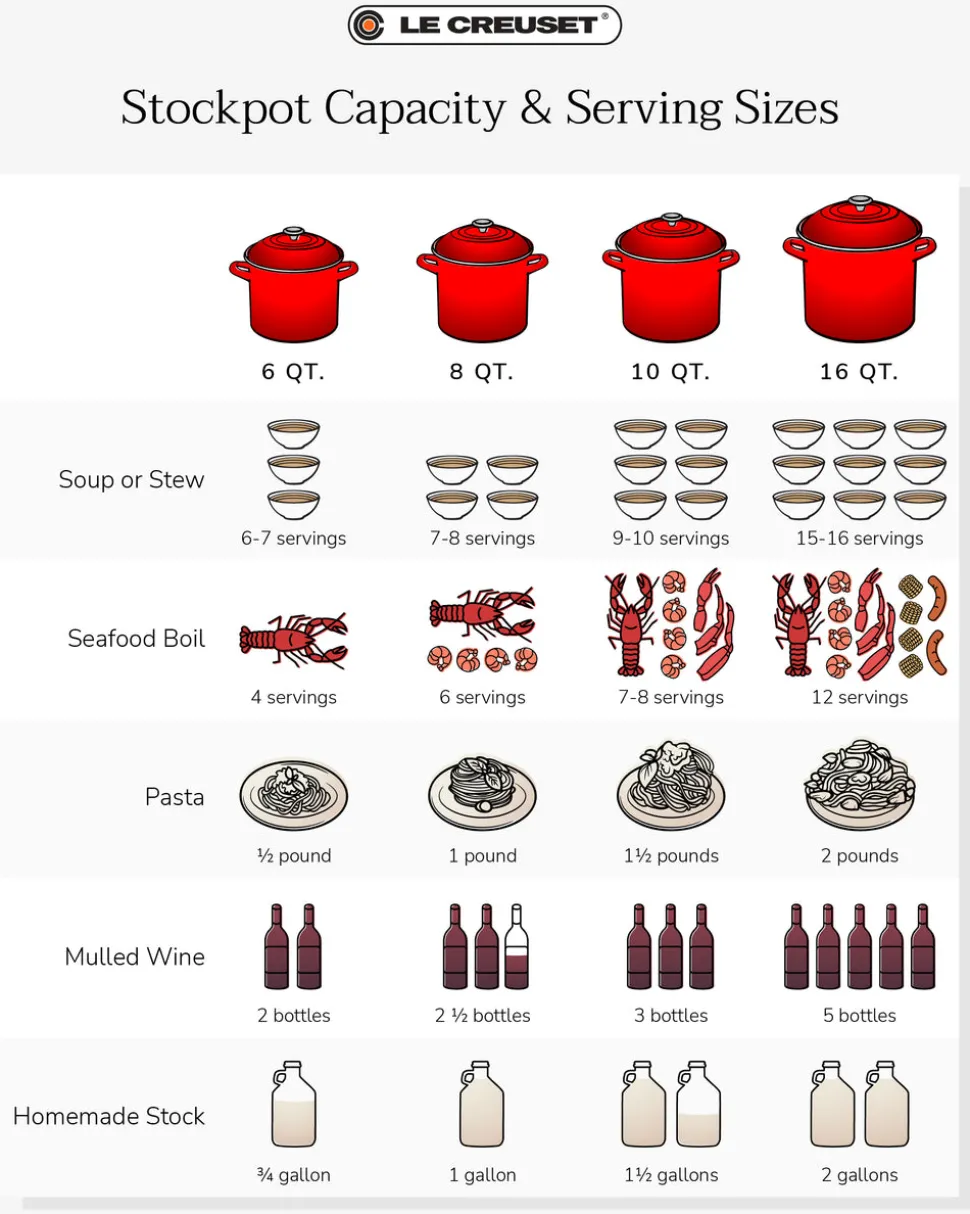 LE CREUSET®

Stockpot Capacity & Serving Sizes

| | 6 QT. | 8 QT. | 10 QT. | 16 QT. |
|---|---|---|---|---|
| Soup or Stew | 6-7 servings | 7-8 servings | 9-10 servings | 15-16 servings |
| Seafood Boil | 4 servings | 6 servings | 7-8 servings | 12 servings |
| Pasta | ½ pound | 1 pound | 1½ pounds | 2 pounds |
| Mulled Wine | 2 bottles | 2 ½ bottles | 3 bottles | 5 bottles |
| Homemade Stock | ¾ gallon | 1 gallon | 1½ gallons | 2 gallons |